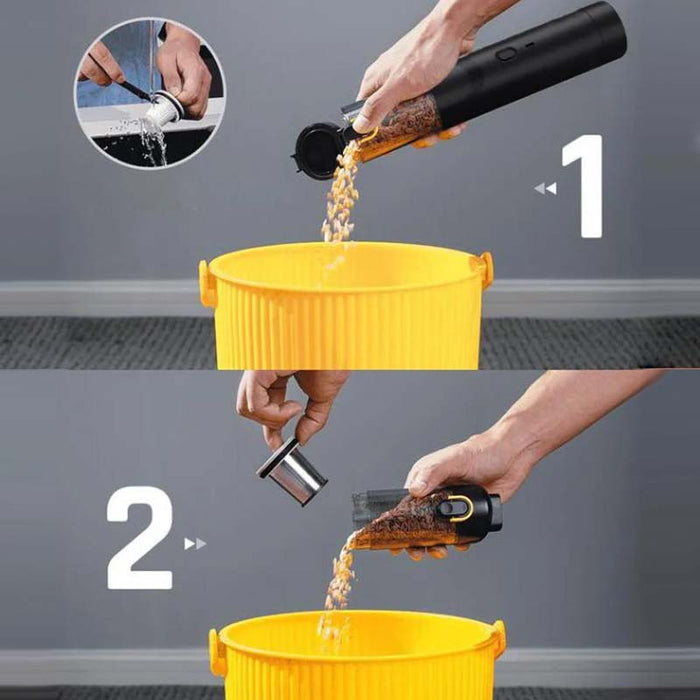 1

2